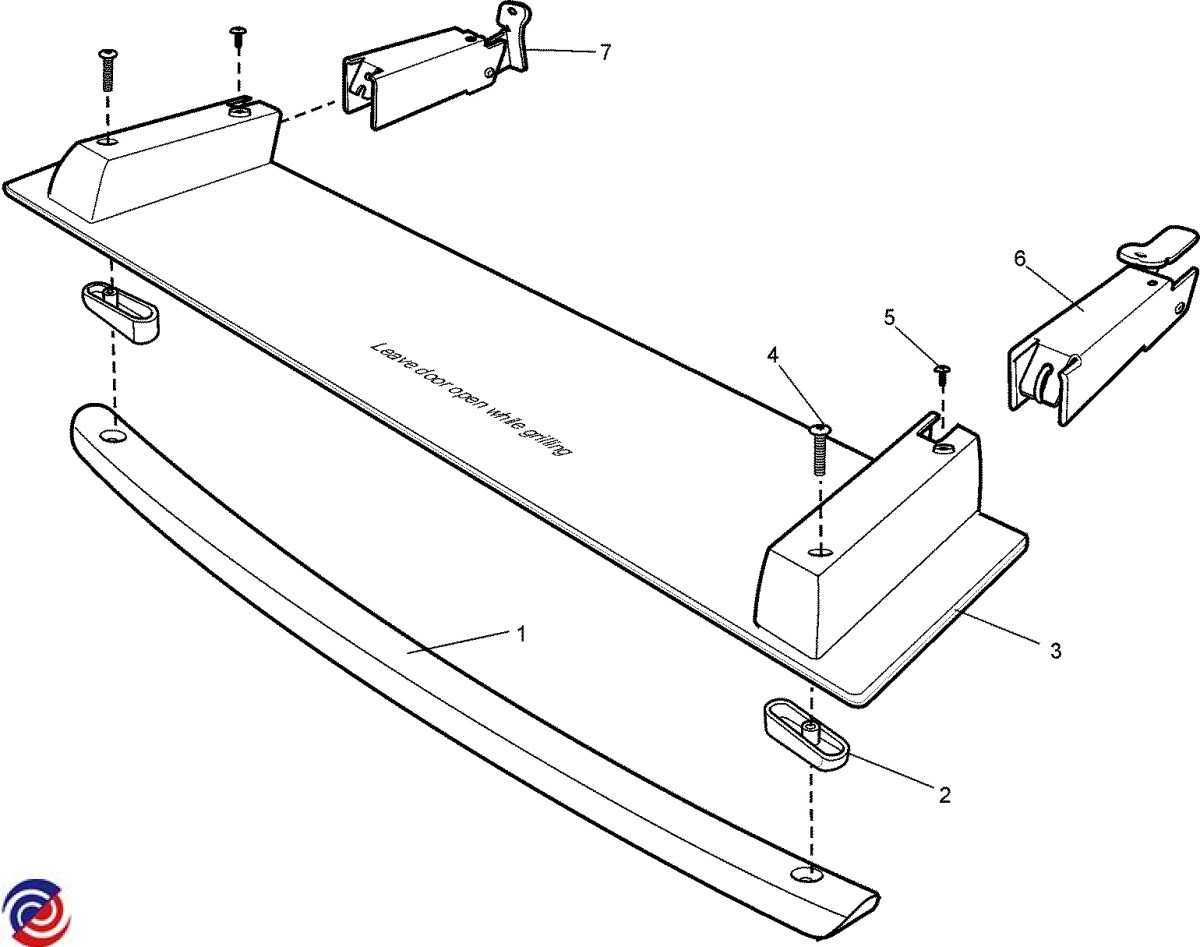 7

6

5

4

Leave door open while grilling

1

3

2